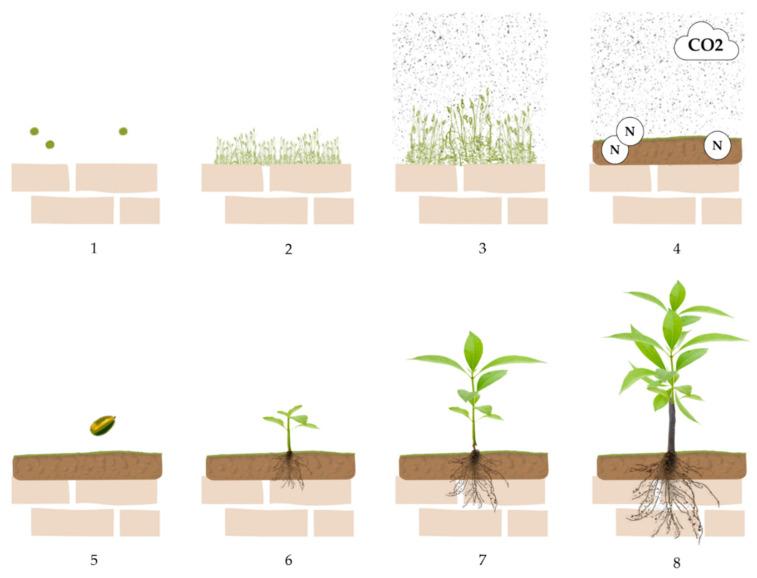 CO2

N
N
N

1
2
3
4

5
6
7
8