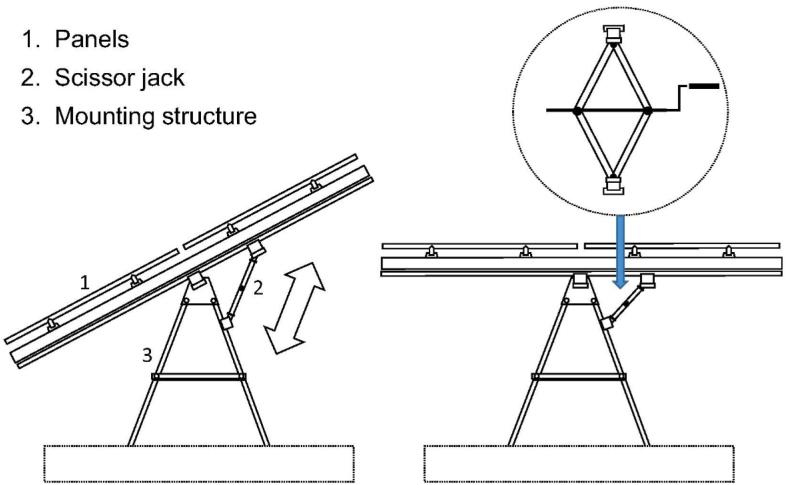 1. Panels
2. Scissor jack
3. Mounting structure

1

2

3