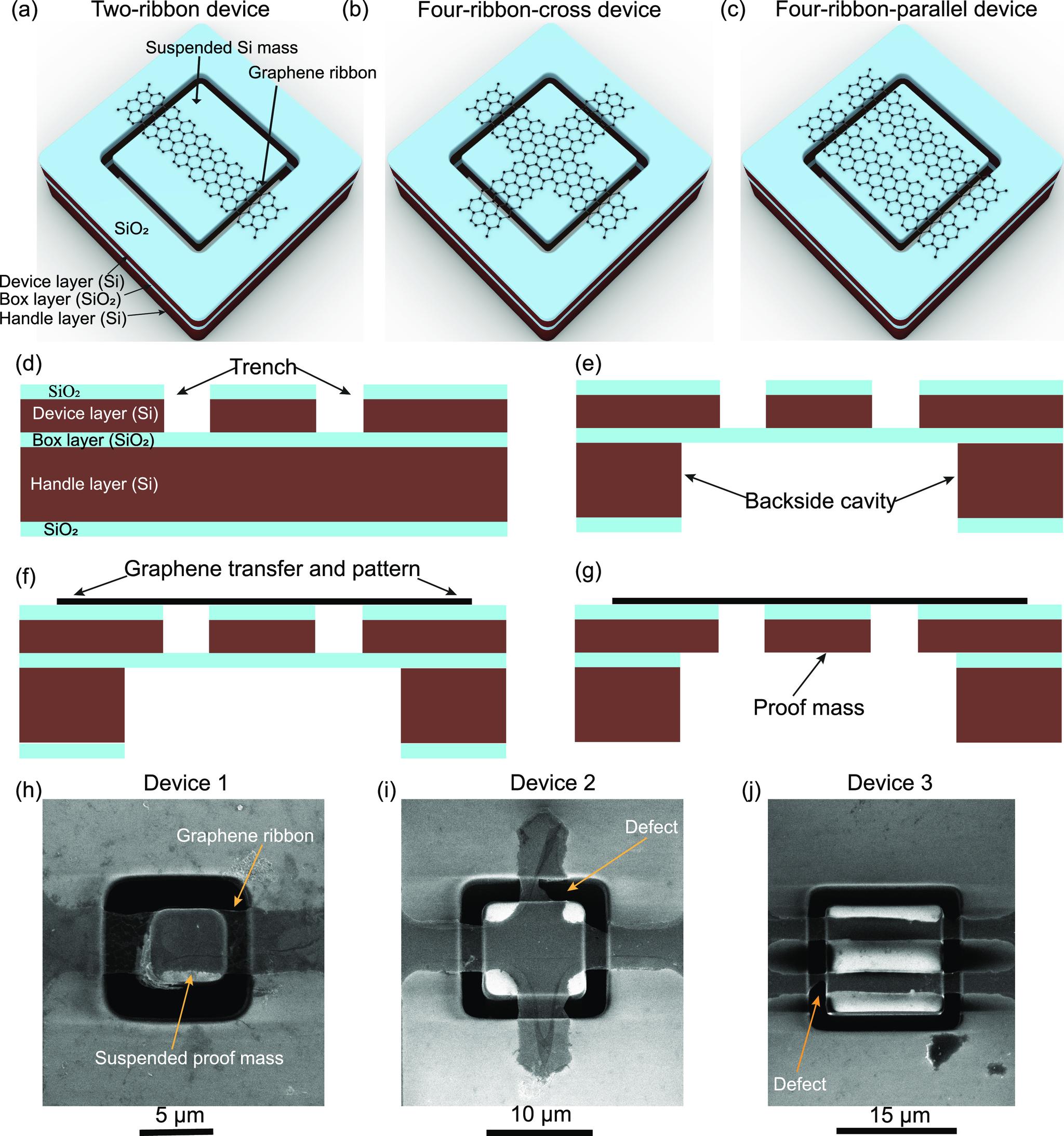 (a) Two-ribbon device

Suspended Si mass

Graphene ribbon

$SiO_2$

Device layer (Si)
Box layer ($SiO_2$)
Handle layer (Si)

(b) Four-ribbon-cross device

(c) Four-ribbon-parallel device

(d)

Trench

$SiO_2$
Device layer (Si)
Box layer ($SiO_2$)
Handle layer (Si)
$SiO_2$

(e)

Backside cavity

(f)

Graphene transfer and pattern

(g)

Proof mass

(h) Device 1

Graphene ribbon

Suspended proof mass

5 μm

(i) Device 2

Defect

10 μm

(j) Device 3

Defect

15 μm