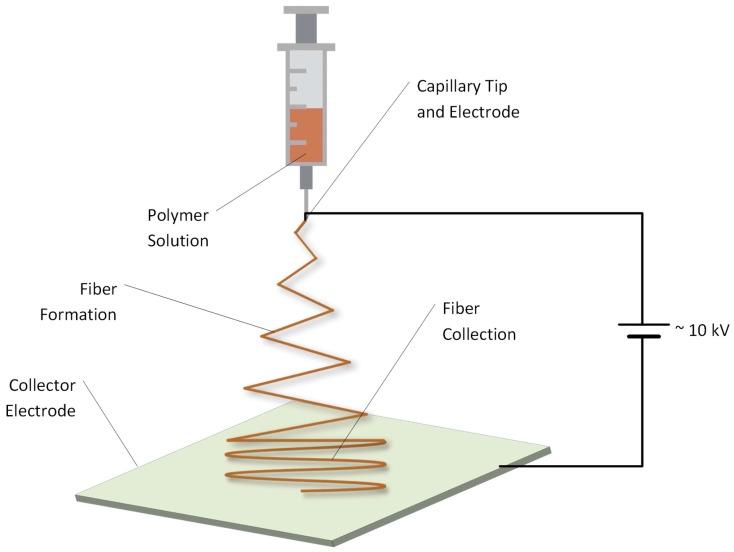 Capillary Tip
and Electrode

Polymer
Solution

Fiber
Formation

Fiber
Collection

~ 10 kV

Collector
Electrode