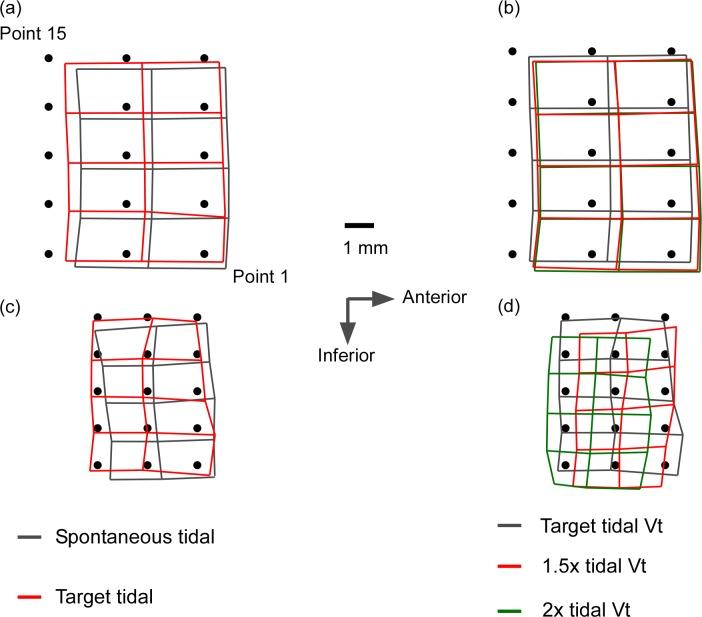 (a)

Point 15

Point 1

(b)

1 mm

Anterior

Inferior

(c)

(d)

Spontaneous tidal

Target tidal

Target tidal Vt

1.5x tidal Vt

2x tidal Vt