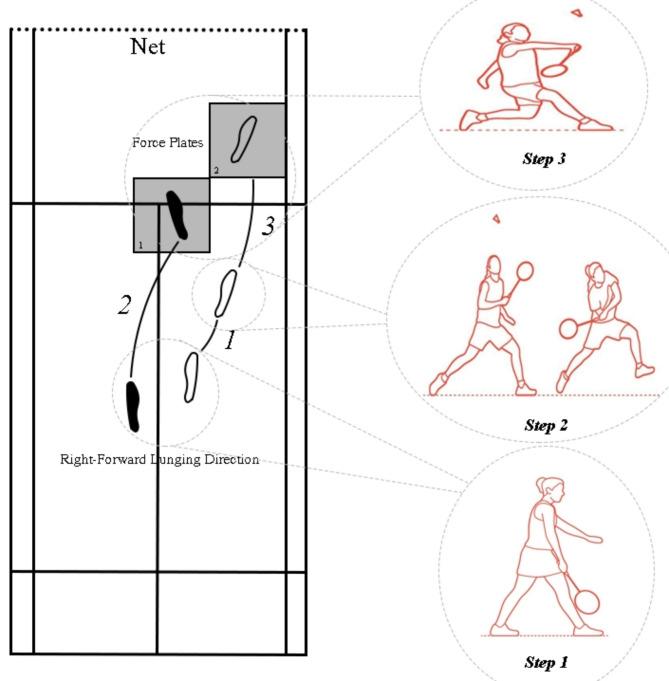 Net

Force Plates

2

1

3

2

1

Right-Forward Lunging Direction

Step 3

Step 2

Step 1