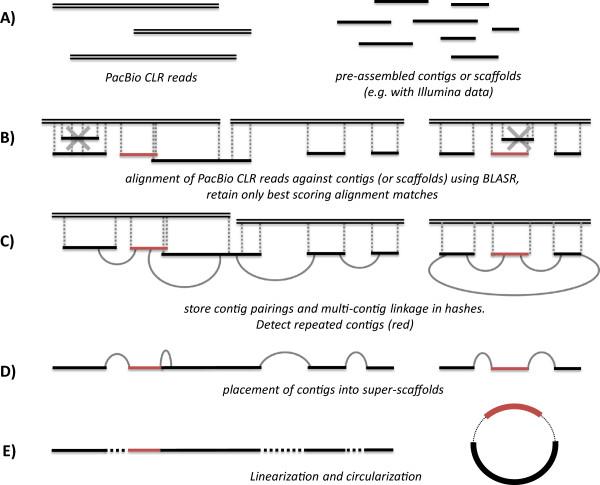 A)

PacBio CLR reads

pre-assembled contigs or scaffolds (e.g. with Illumina data)

B)

alignment of PacBio CLR reads against contigs (or scaffolds) using BLASR, retain only best scoring alignment matches

C)

store contig pairings and multi-contig linkage in hashes. Detect repeated contigs (red)

D)

placement of contigs into super-scaffolds

E)

Linearization and circularization