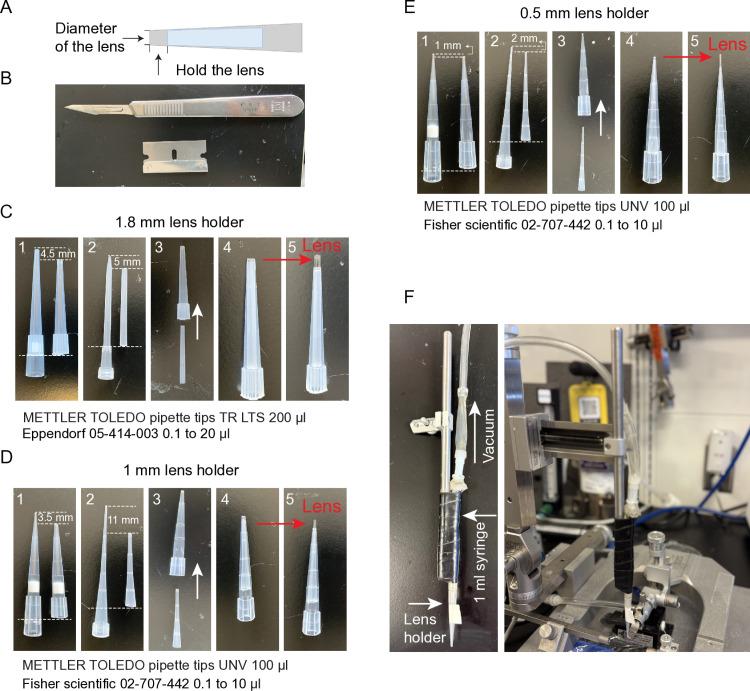 A
Diameter of the lens
Hold the lens

B

C
1.8 mm lens holder
1
4.5 mm
2
5 mm
3
4
5
Lens
METTLER TOLEDO pipette tips TR LTS 200 µl
Eppendorf 05-414-003 0.1 to 20 µl

D
1 mm lens holder
1
3.5 mm
2
11 mm
3
4
5
Lens
METTLER TOLEDO pipette tips UNV 100 µl
Fisher scientific 02-707-442 0.1 to 10 µl

E
0.5 mm lens holder
1
1 mm
2
2 mm
3
4
5
Lens
METTLER TOLEDO pipette tips UNV 100 µl
Fisher scientific 02-707-442 0.1 to 10 µl

F
Vacuum
1 ml syringe
Lens holder