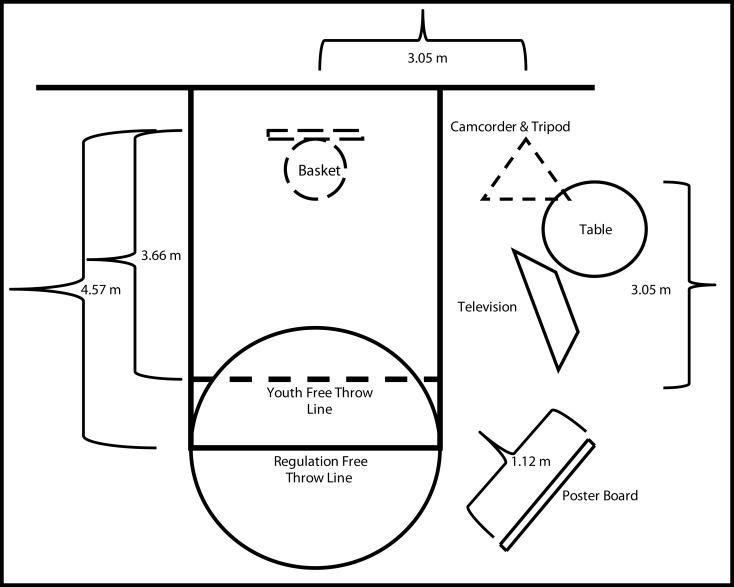 3.05 m

Camcorder & Tripod

Basket

Table

3.66 m

4.57 m

Television

3.05 m

Youth Free Throw Line

Regulation Free Throw Line

1.12 m

Poster Board