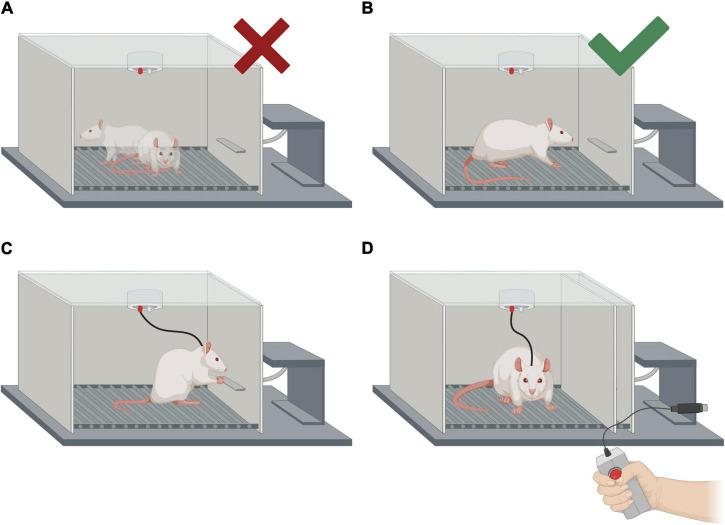 A

B

C

D