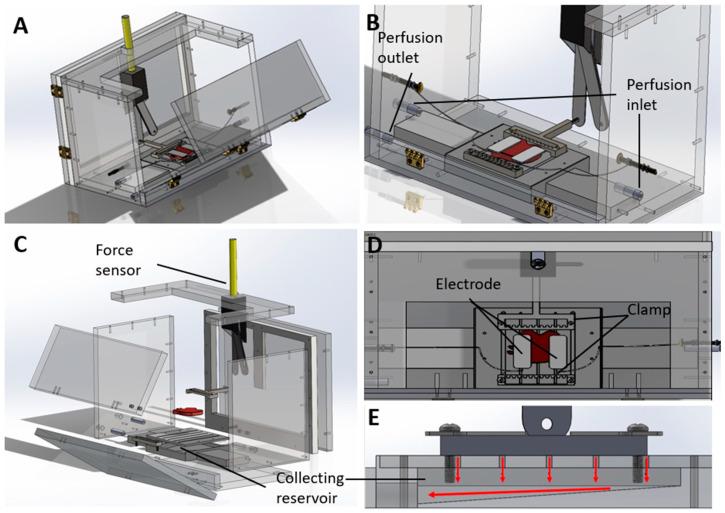 A

B

Perfusion outlet

Perfusion inlet

C

Force sensor

Collecting reservoir

D

Electrode

Clamp

E