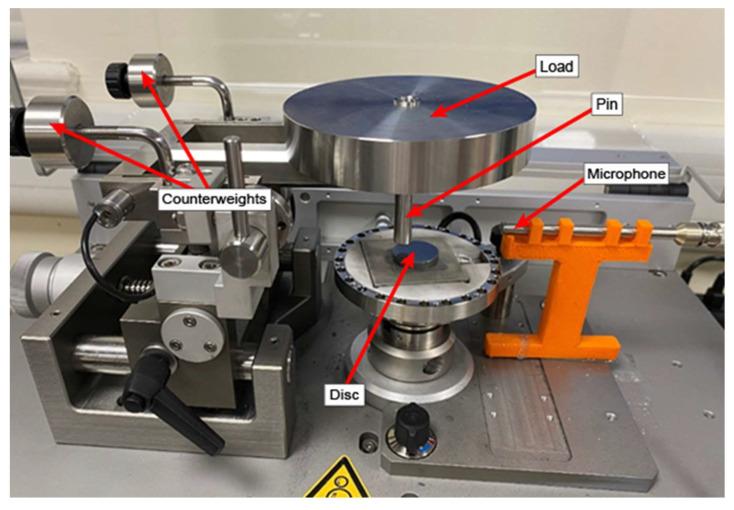 Load
Pin
Microphone
Counterweights
Disc