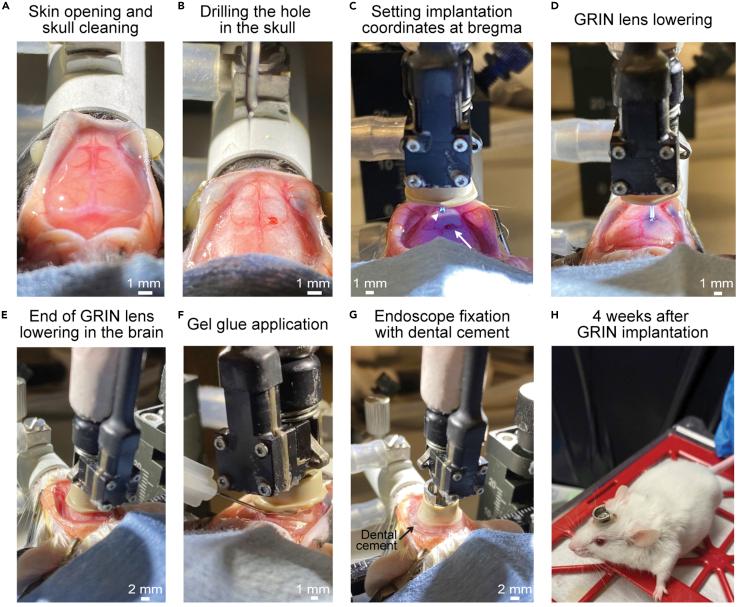 A Skin opening and skull cleaning

1 mm

B Drilling the hole in the skull

1 mm

C Setting implantation coordinates at bregma

1 mm

D GRIN lens lowering

1 mm

E End of GRIN lens lowering in the brain

2 mm

F Gel glue application

1 mm

G Endoscope fixation with dental cement

Dental cement

2 mm

H 4 weeks after GRIN implantation