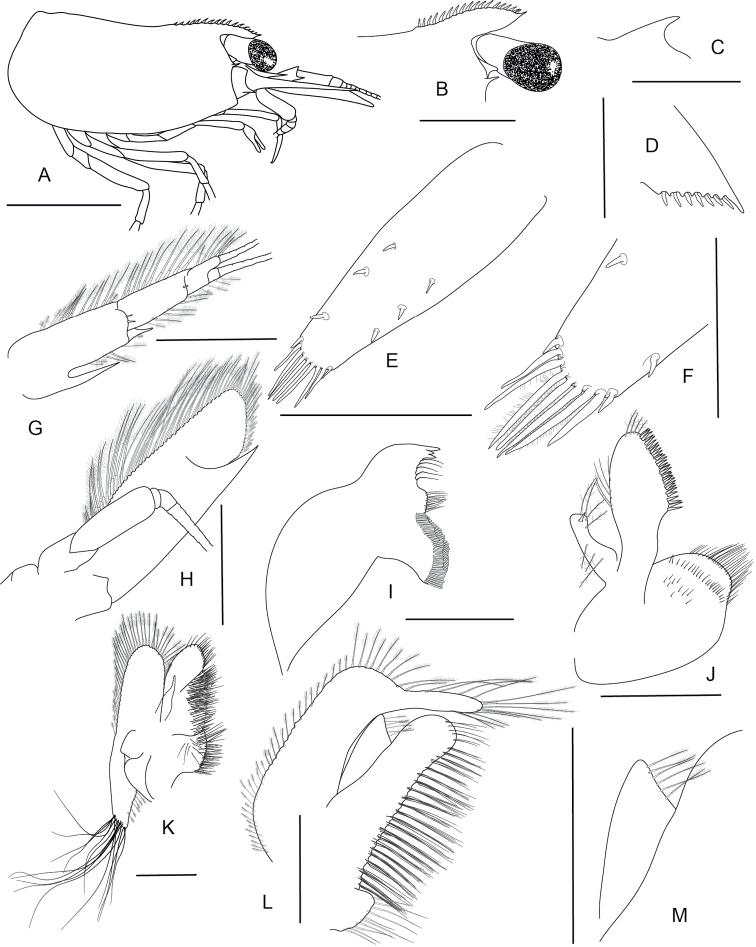 A
B
C
D
G
E
F
H
I
J
K
L
M