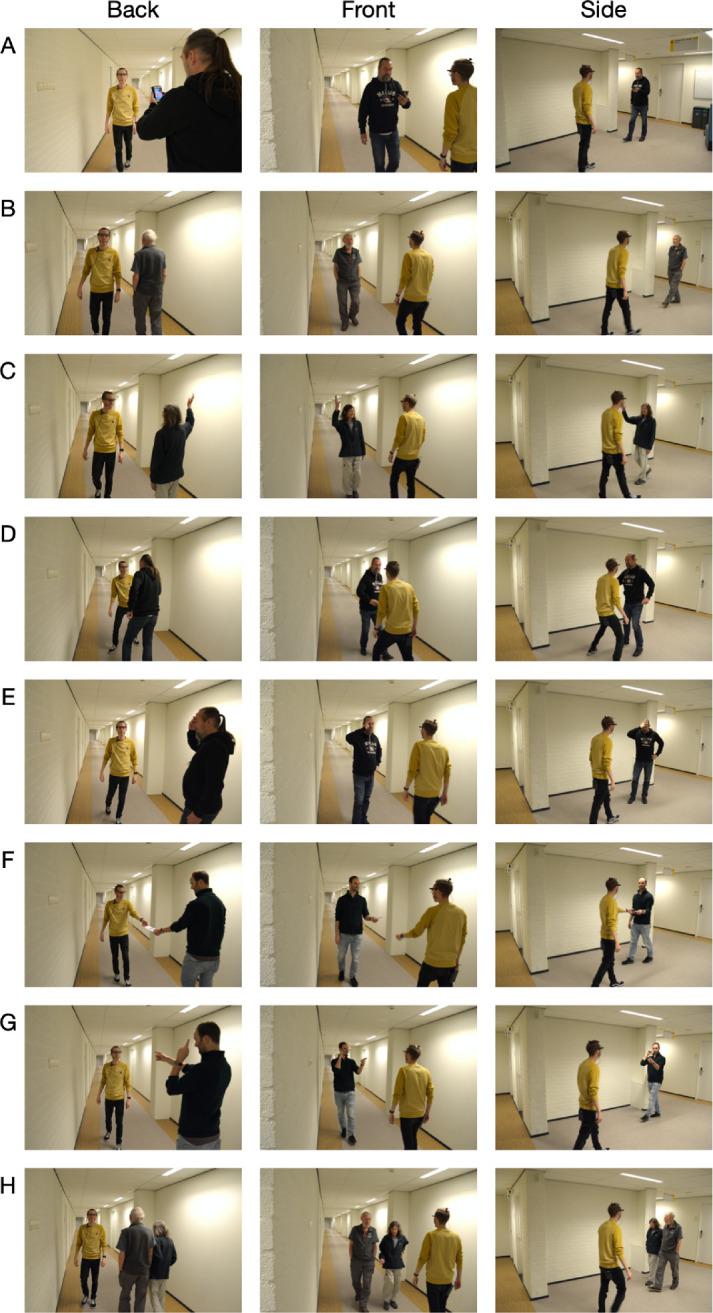 Back Front Side

A

B

C

D

E

F

G

H