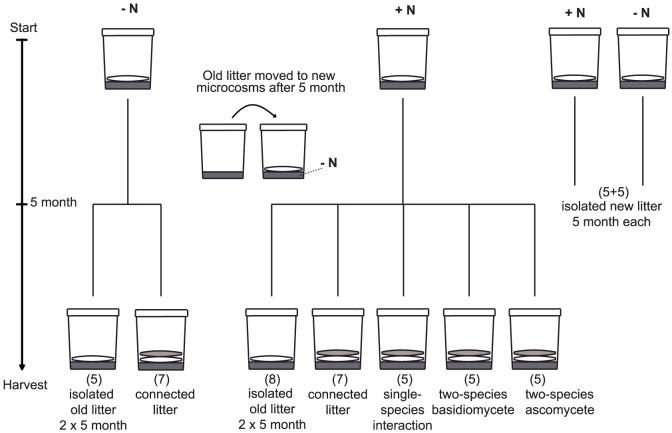 Start

5 month

Harvest

- N

+ N

+ N

- N

Old litter moved to new microcosms after 5 month

- N

(5+5) isolated new litter 5 month each

(5) isolated old litter 2 x 5 month

(7) connected litter

(8) isolated old litter 2 x 5 month

(7) connected litter

(5) single-species interaction

(5) two-species basidiomycete

(5) two-species ascomycete