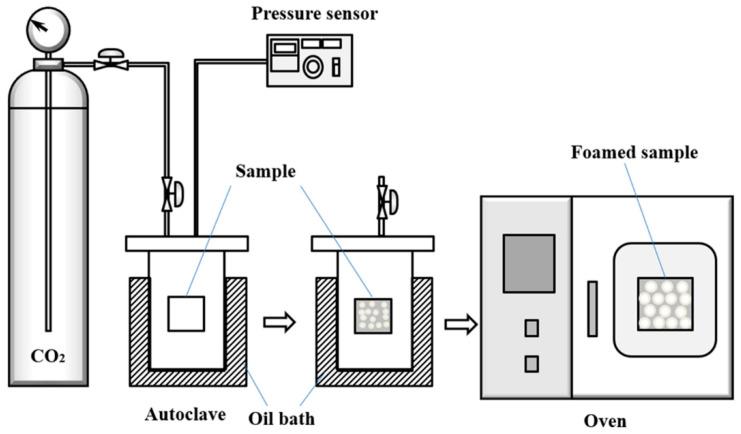 Pressure sensor

Sample

Foamed sample

$CO_2$

Autoclave

Oil bath

Oven