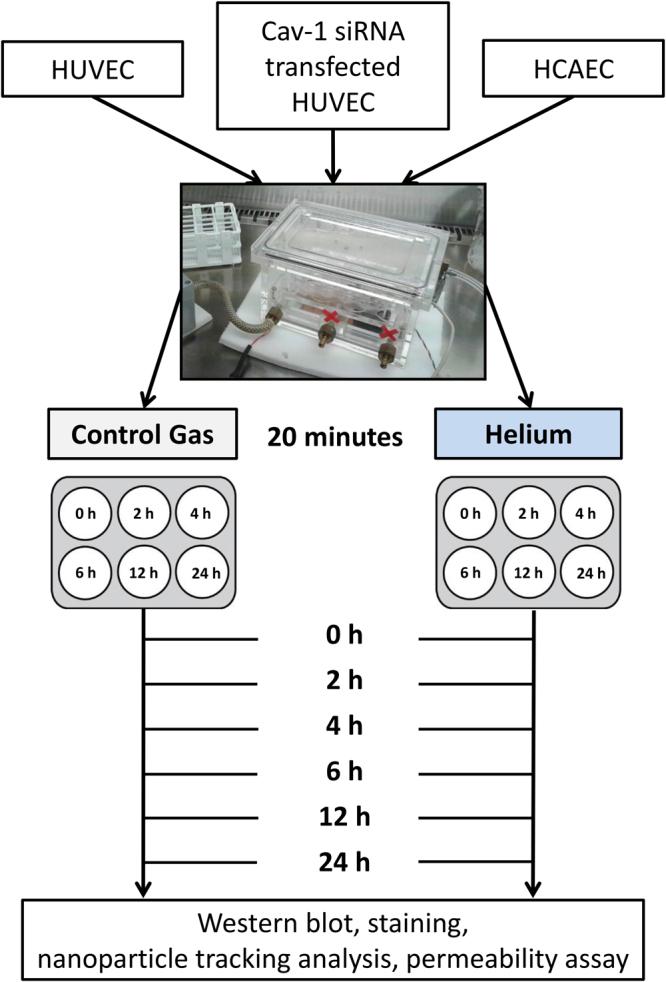 HUVEC

Cav-1 siRNA transfected HUVEC

HCAEC

Control Gas

20 minutes

Helium

0 h
2 h
4 h
6 h
12 h
24 h

0 h
2 h
4 h
6 h
12 h
24 h

0 h
2 h
4 h
6 h
12 h
24 h

Western blot, staining, nanoparticle tracking analysis, permeability assay