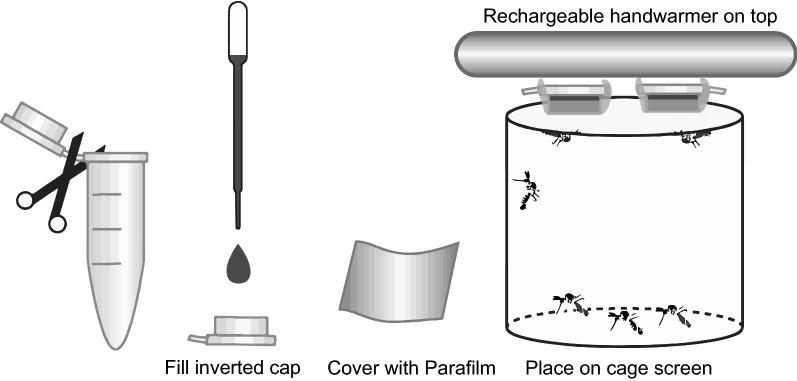 Rechargeable handwarmer on top

Fill inverted cap

Cover with Parafilm

Place on cage screen