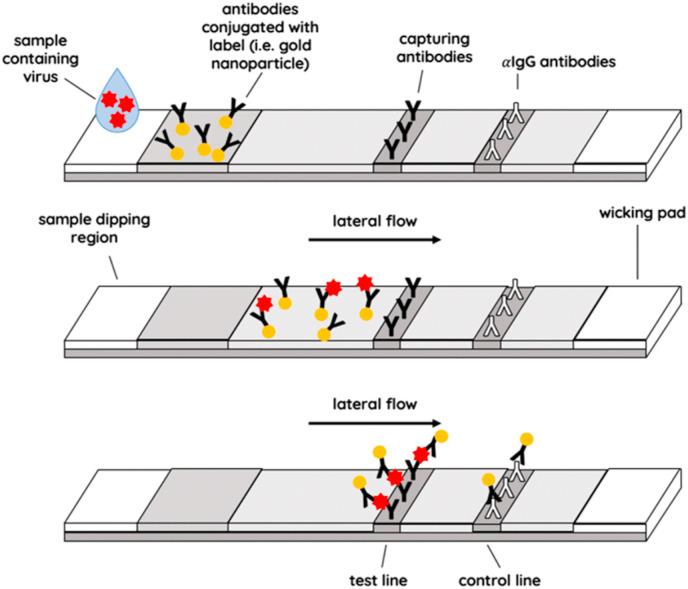 sample containing virus

antibodies conjugated with label (i.e. gold nanoparticle)

capturing antibodies

$\alpha$IgG antibodies

sample dipping region

lateral flow

wicking pad

lateral flow

test line

control line