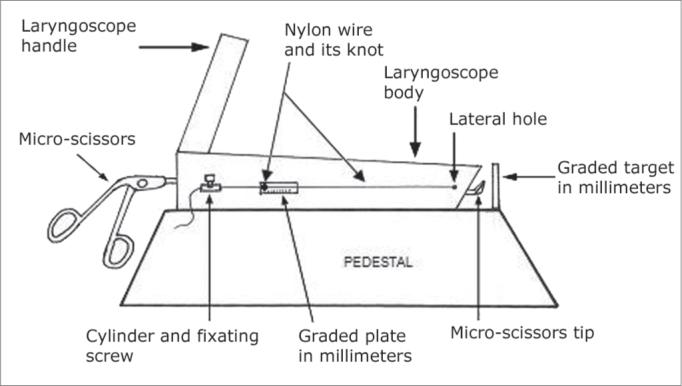 Laryngoscope handle

Nylon wire and its knot

Laryngoscope body

Lateral hole

Micro-scissors

Graded target in millimeters

PEDESTAL

Cylinder and fixating screw

Graded plate in millimeters

Micro-scissors tip