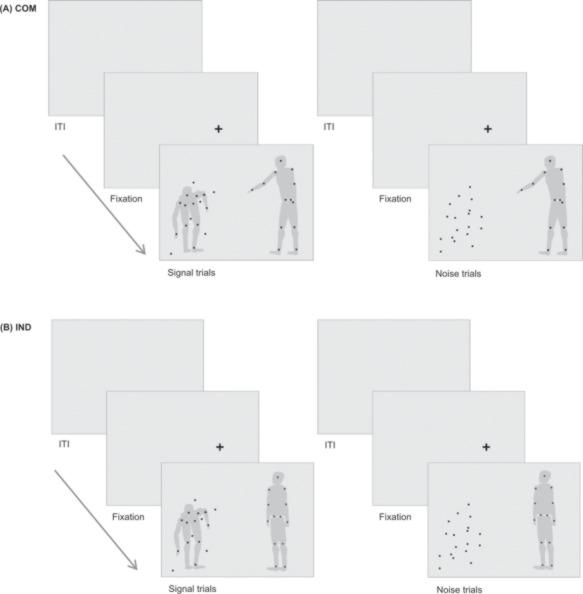 (A) COM

ITI

+

Fixation

Signal trials

ITI

+

Fixation

Noise trials

(B) IND

ITI

+

Fixation

Signal trials

ITI

+

Fixation

Noise trials