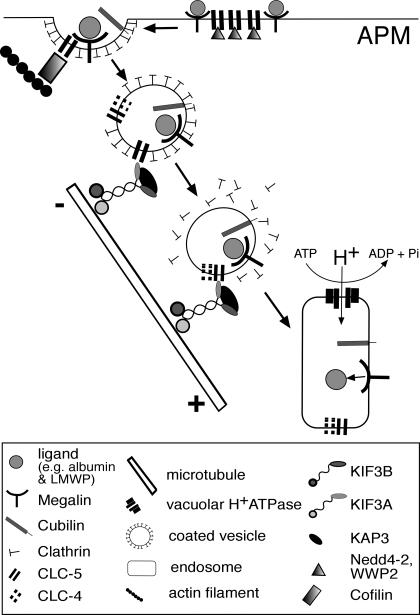 APM

-

+

ATP

$H^+$

ADP + Pi

ligand (e.g. albumin & LMWP)

Megalin

Cubilin

Clathrin

CLC-5

CLC-4

microtubule

vacuolar $H^+$ATPase

coated vesicle

endosome

actin filament

KIF3B

KIF3A

KAP3

Nedd4-2, WWP2

Cofilin