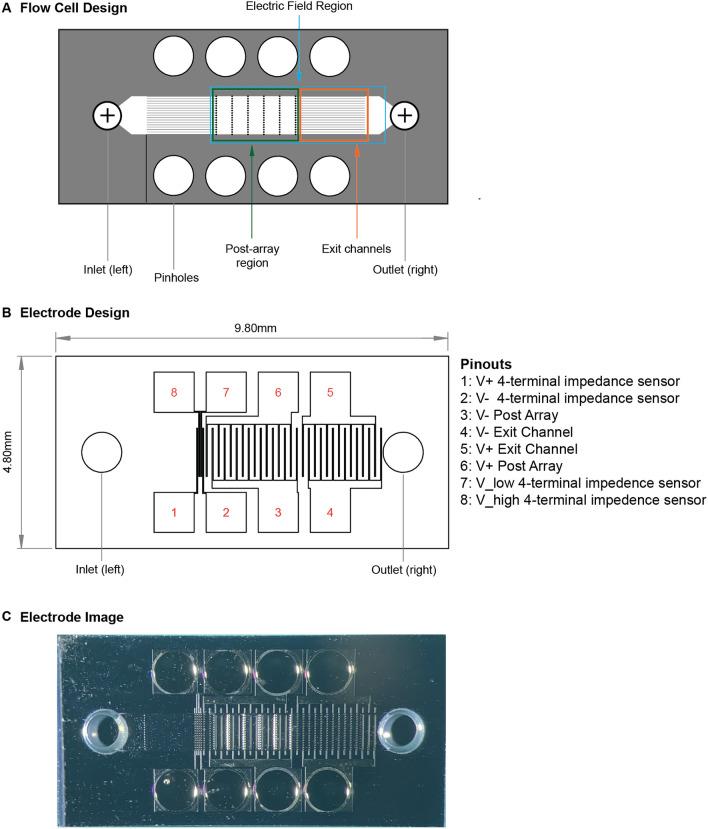 A Flow Cell Design

Electric Field Region

Inlet (left)

Pinholes

Post-array region

Exit channels

Outlet (right)

B Electrode Design

9.80mm

4.80mm

8 7 6 5

1 2 3 4

Inlet (left)

Outlet (right)

Pinouts
1: V+ 4-terminal impedance sensor
2: V- 4-terminal impedance sensor
3: V- Post Array
4: V- Exit Channel
5: V+ Exit Channel
6: V+ Post Array
7: V_low 4-terminal impedence sensor
8: V_high 4-terminal impedence sensor

C Electrode Image