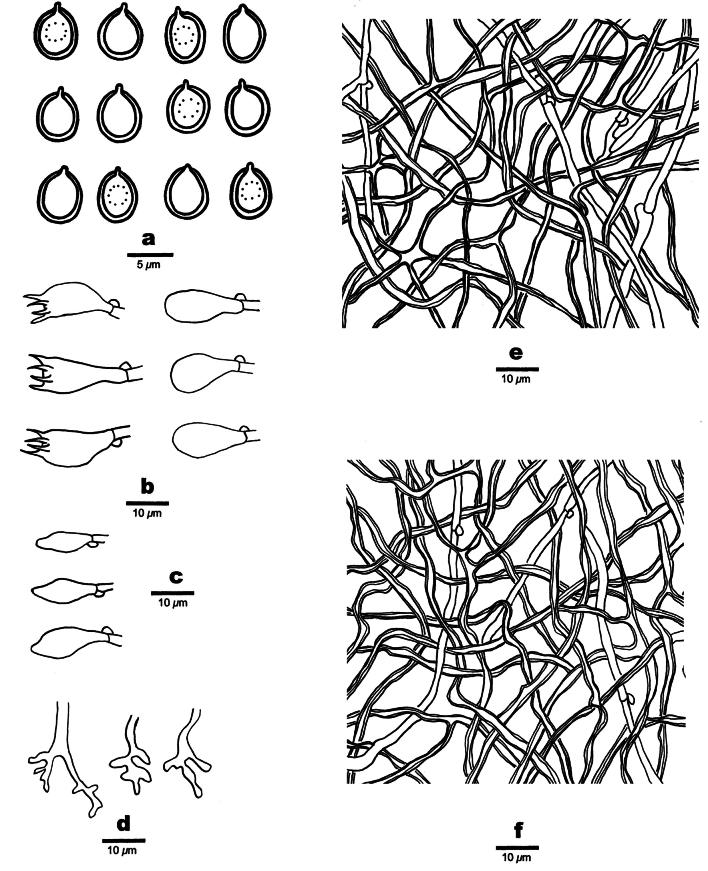 a
5 μm

b
10 μm

c
10 μm

d
10 μm

e
10 μm

f
10 μm