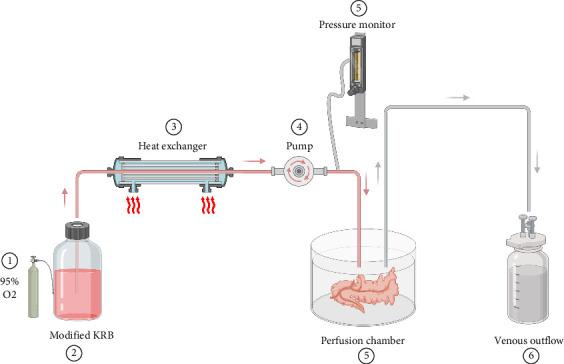 5
Pressure monitor

3
Heat exchanger

4
Pump

1
95%
O2

Modified KRB
2

Perfusion chamber
5

Venous outflow
6