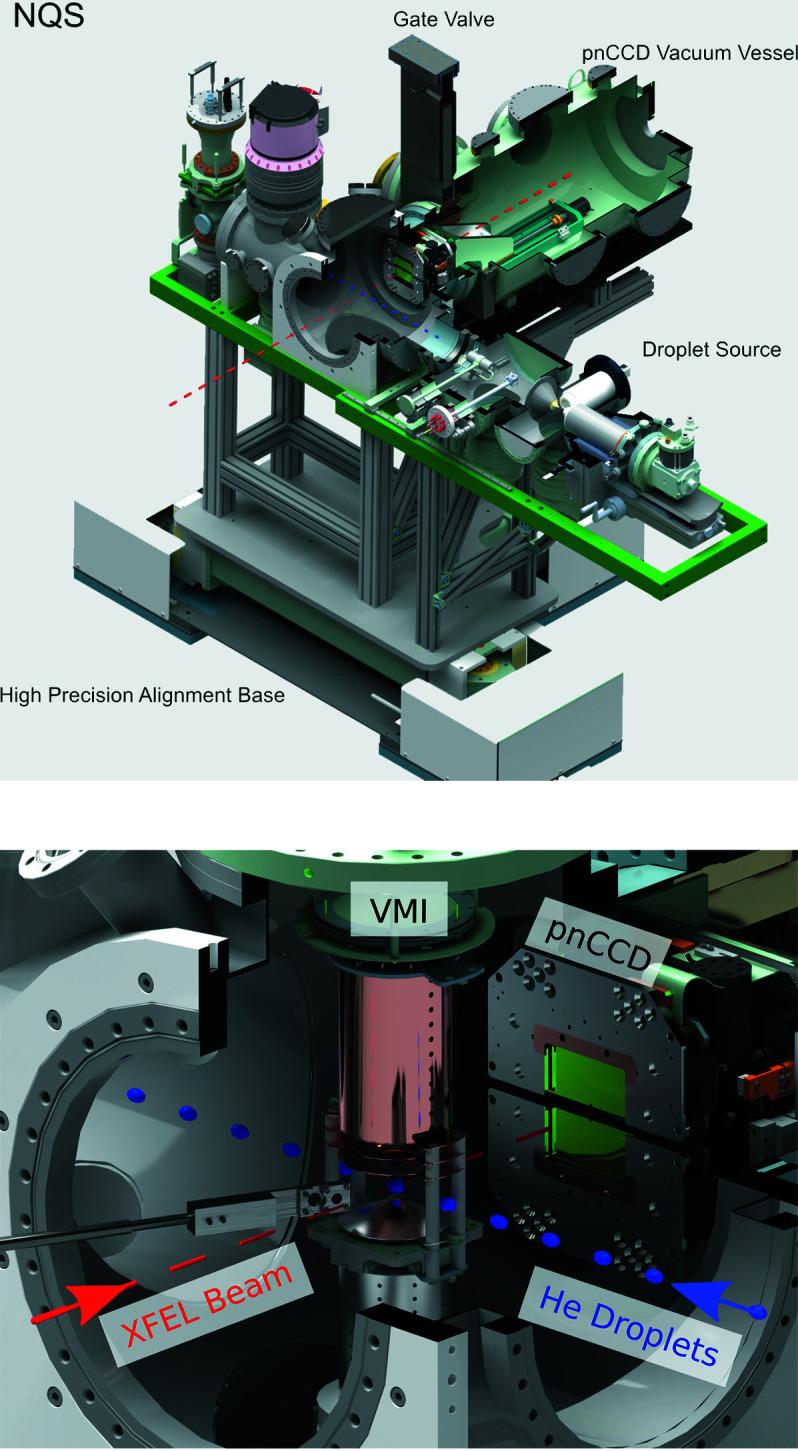 NQS

Gate Valve

pnCCD Vacuum Vessel

Droplet Source

High Precision Alignment Base

VMI

pnCCD

XFEL Beam

He Droplets