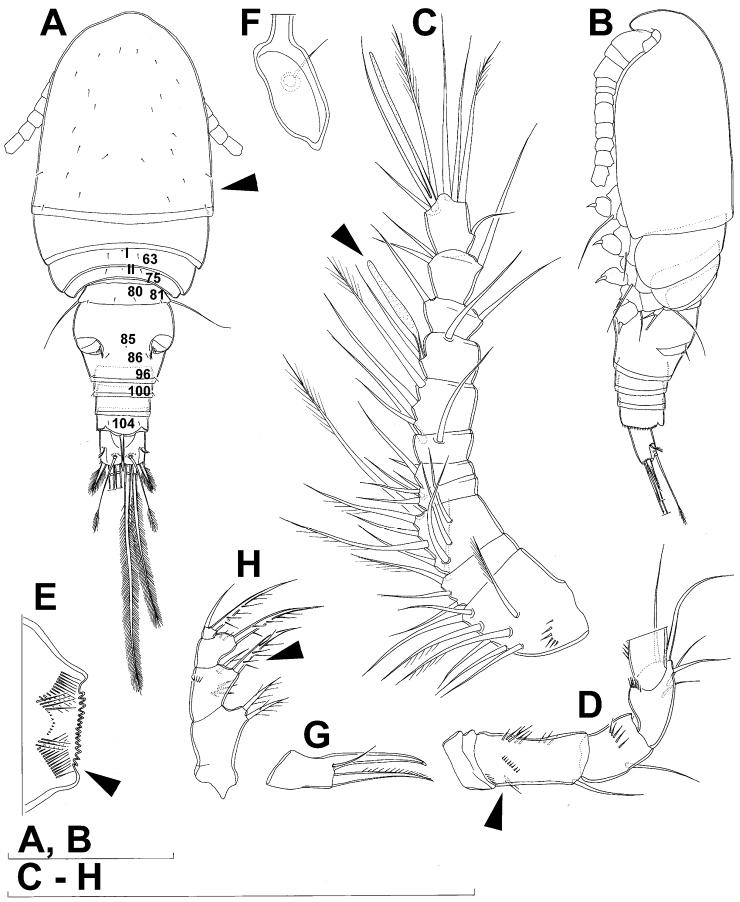 A
F
C
B
I 63
II 75
80 81
85
86
96
100
104
E
H
G
D
A, B
C - H