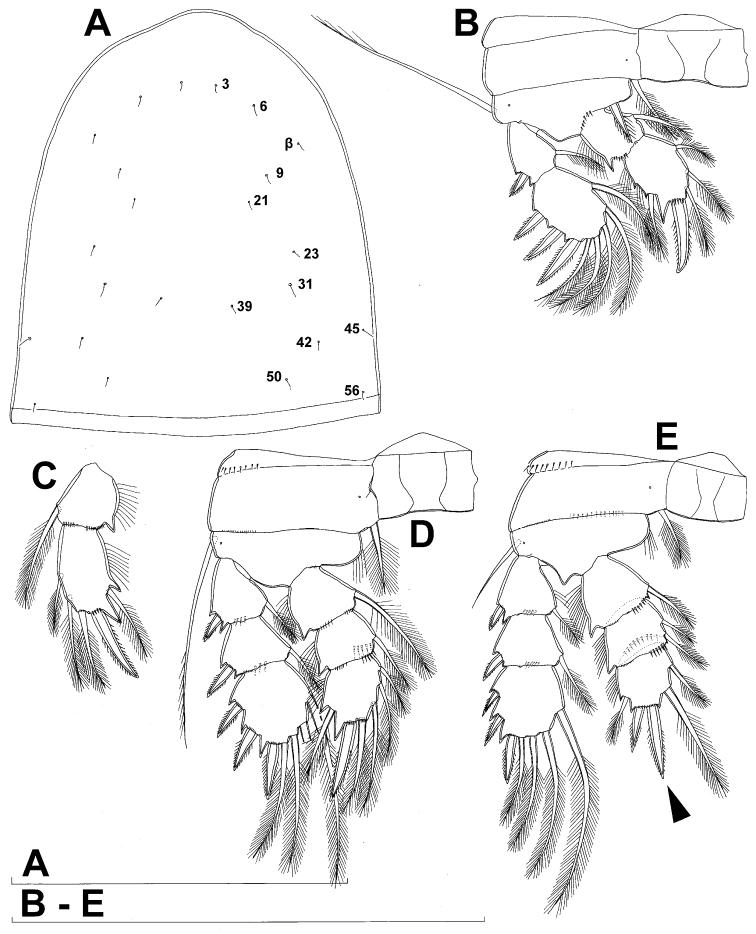 A
3
6
β
9
21
23
31
39
45
42
50
56
B
C
D
E
A
B - E