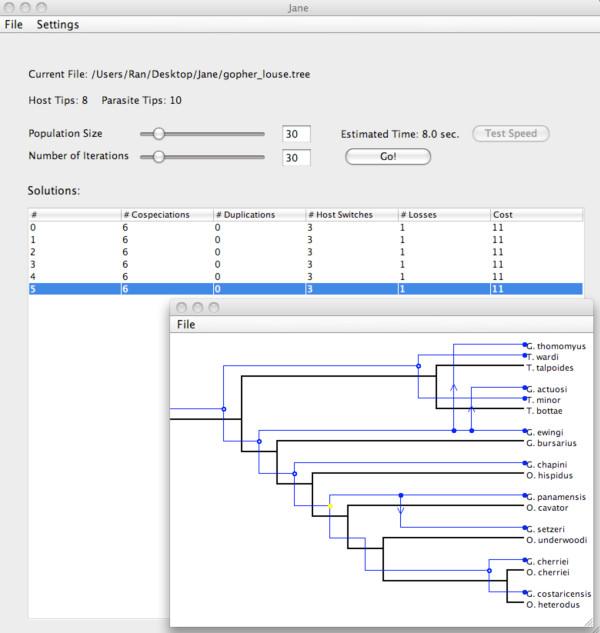 Jane

File Settings

Current File: /Users/Ran/Desktop/Jane/gopher_louse.tree

Host Tips: 8 Parasite Tips: 10

Population Size 30 Estimated Time: 8.0 sec. Test Speed

Number of Iterations 30 Go!

Solutions:

| # | # Cospeciations | # Duplications | # Host Switches | # Losses | Cost |
|---|---|---|---|---|---|
| 0 | 6 | 0 | 3 | 1 | 11 |
| 1 | 6 | 0 | 3 | 1 | 11 |
| 2 | 6 | 0 | 3 | 1 | 11 |
| 3 | 6 | 0 | 3 | 1 | 11 |
| 4 | 6 | 0 | 3 | 1 | 11 |
| 5 | 6 | 0 | 3 | 1 | 11 |

File

G. thomomyus
T. wardi
T. talpoides
G. actuosi
T. minor
T. bottae
G. ewingi
G. bursarius
G. chapini
O. hispidus
G. panamensis
O. cavator
G. setzeri
O. underwoodi
G. cherriei
O. cherriei
G. costaricensis
O. heterodus