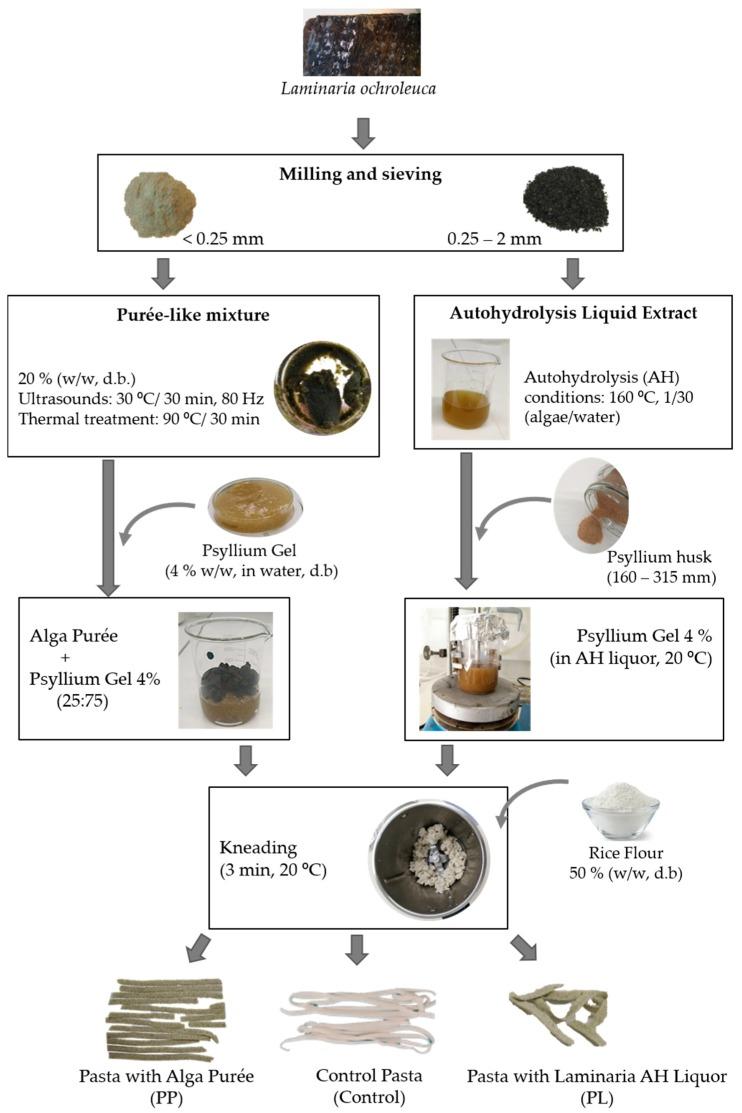 Laminaria ochroleuca

Milling and sieving

< 0.25 mm

0.25 – 2 mm

Purée-like mixture

20 % (w/w, d.b.)
Ultrasounds: 30 ºC/ 30 min, 80 Hz
Thermal treatment: 90 ºC/ 30 min

Autohydrolysis Liquid Extract

Autohydrolysis (AH) conditions: 160 ºC, 1/30 (algae/water)

Psyllium Gel
(4 % w/w, in water, d.b)

Psyllium husk
(160 – 315 mm)

Alga Purée
+
Psyllium Gel 4%
(25:75)

Psyllium Gel 4 %
(in AH liquor, 20 ºC)

Kneading
(3 min, 20 ºC)

Rice Flour
50 % (w/w, d.b)

Pasta with Alga Purée
(PP)

Control Pasta
(Control)

Pasta with Laminaria AH Liquor
(PL)