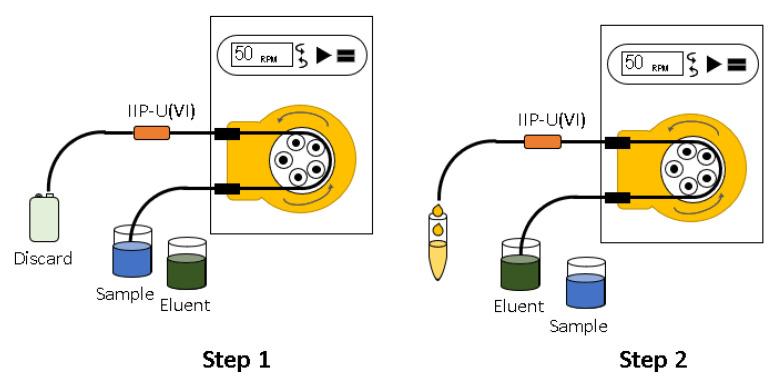 50 RPM

IIP-U(VI)

Discard

Sample

Eluent

Step 1

50 RPM

IIP-U(VI)

Eluent

Sample

Step 2